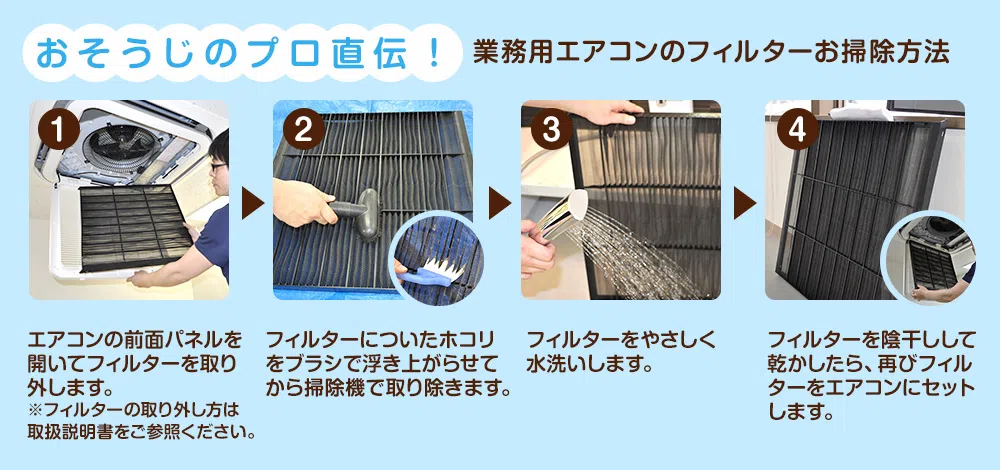 おそうじのプロ直伝！

業務用エアコンのフィルターお掃除方法

1

エアコンの前面パネルを開いてフィルターを取り外します。
※フィルターの取り外し方は取扱説明書をご参照ください。

2

フィルターについたホコリをブラシで浮き上がらせてから掃除機で取り除きます。

3

フィルターをやさしく水洗いします。

4

フィルターを陰干しして乾かしたら、再びフィルターをエアコンにセットします。